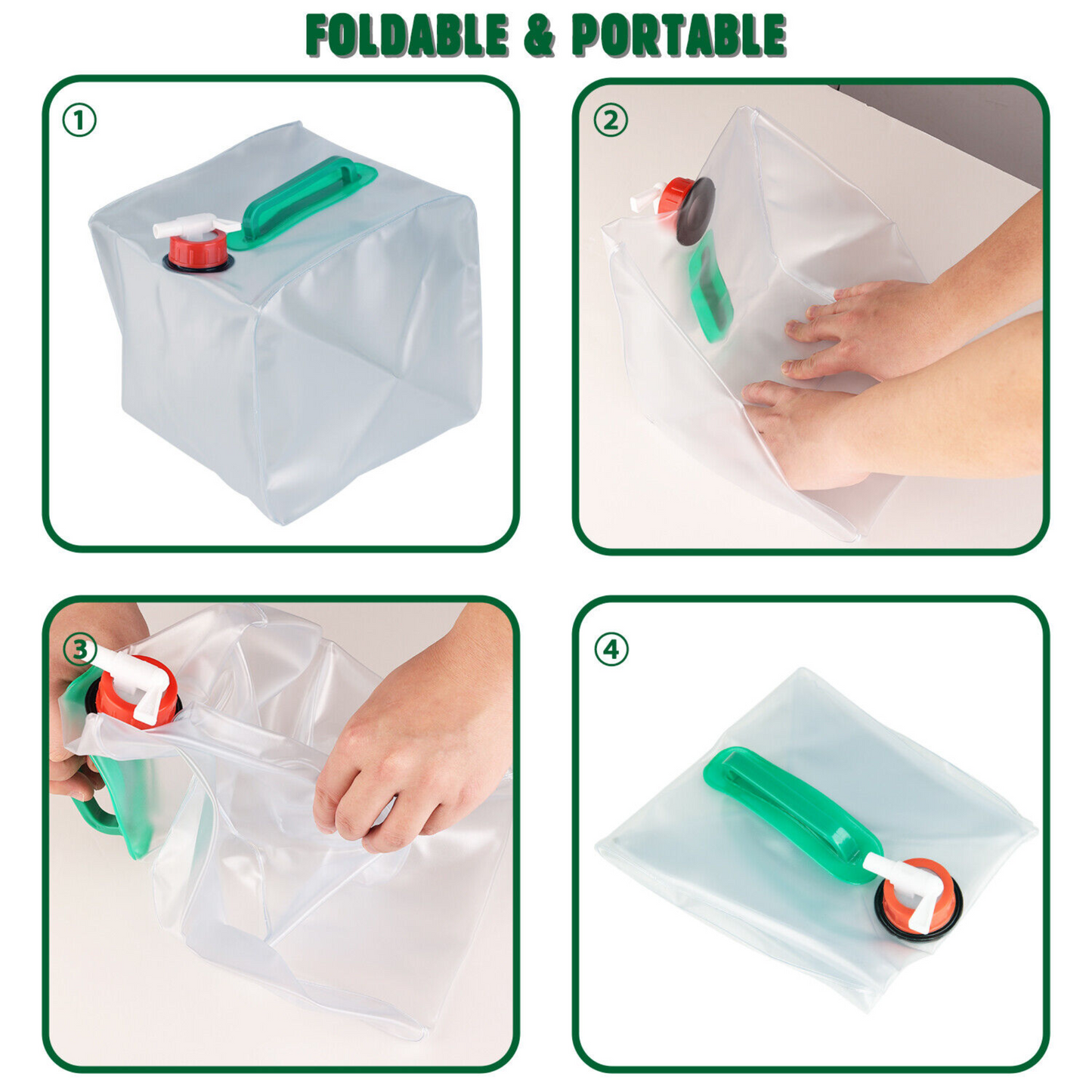 FOLDABLE & PORTABLE

①

②

③

④